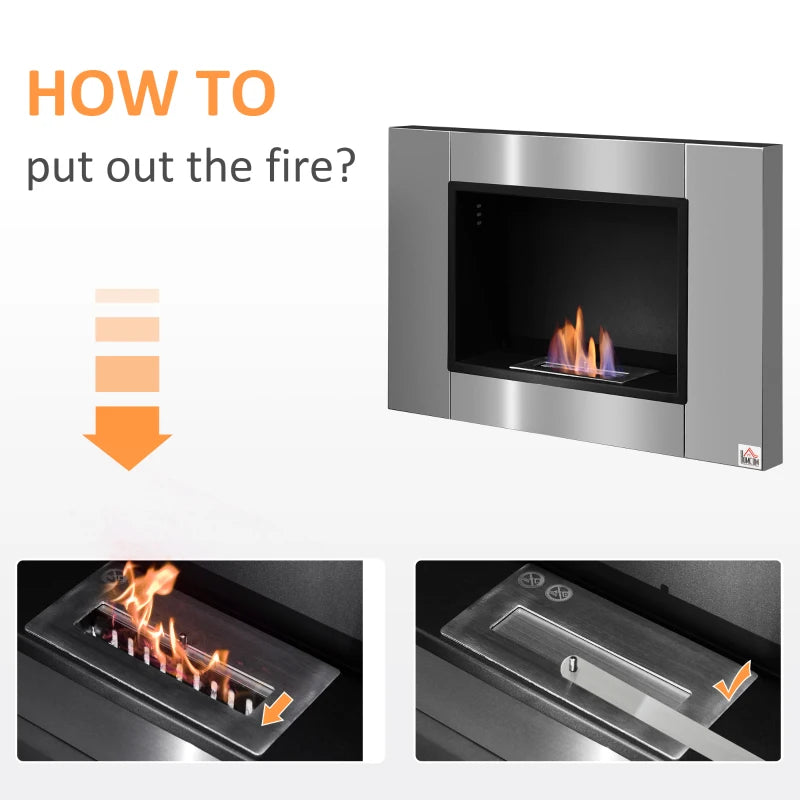 HOW TO
put out the fire?

HOMCOM