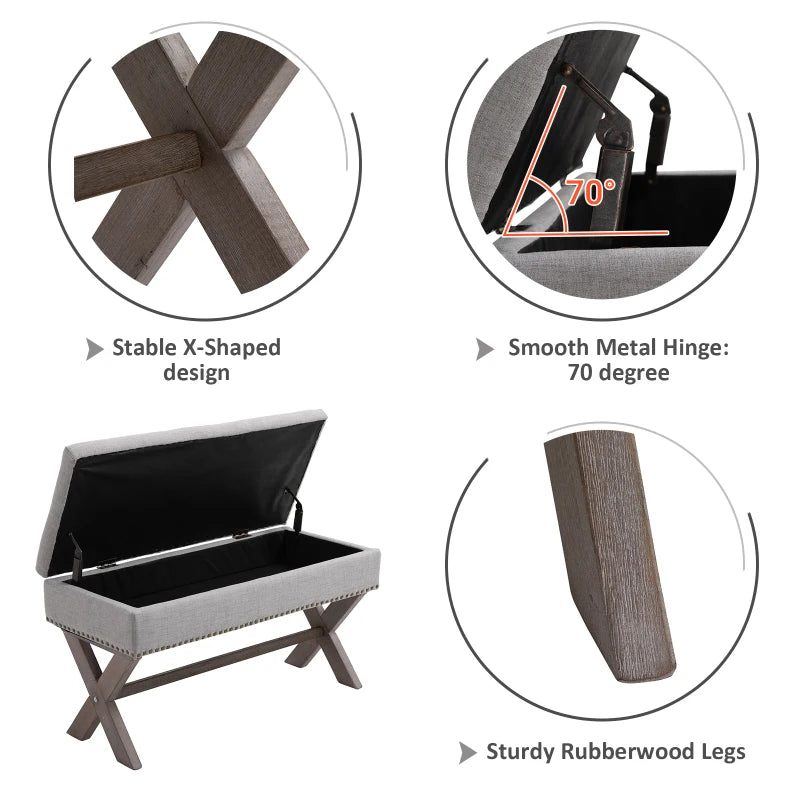 70°

Stable X-Shaped design

Smooth Metal Hinge: 70 degree

Sturdy Rubberwood Legs